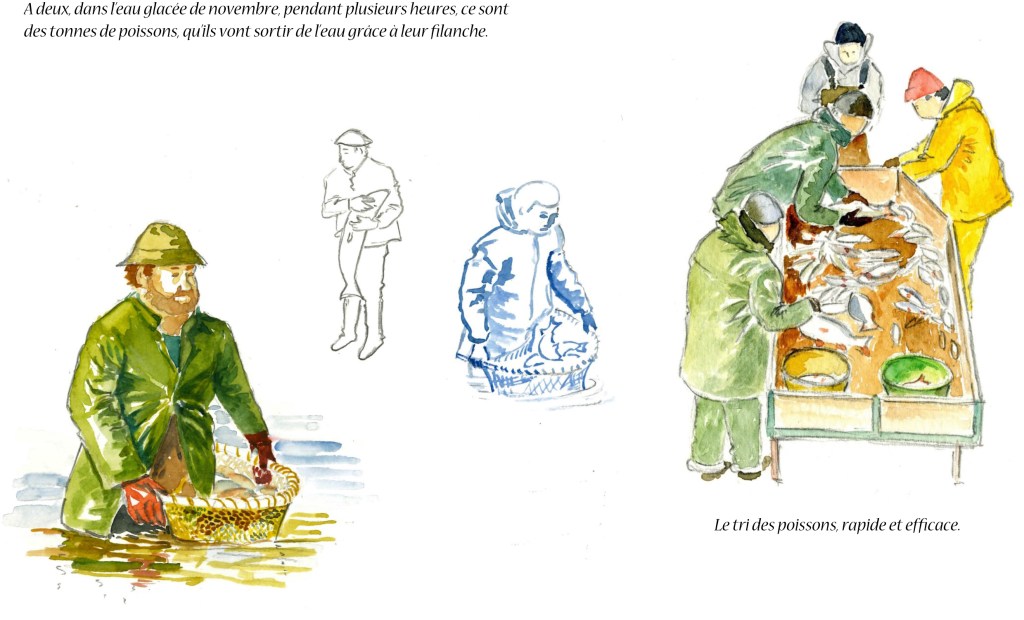 A deux, dans l'eau glacée de novembre, pendant plusieurs heures, ce sont des tonnes de poissons, qu'ils vont sortir de l'eau grâce à leur filanche.

Le tri des poissons, rapide et efficace.